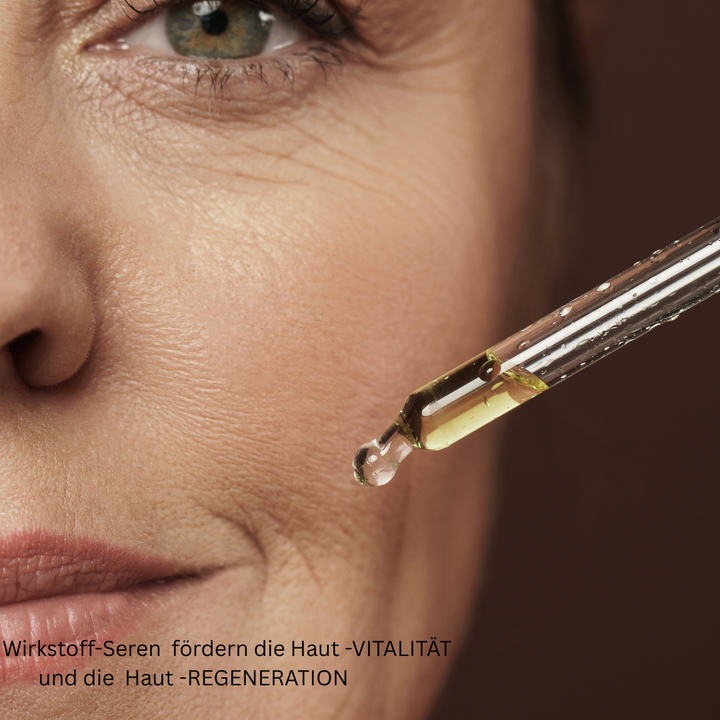 Wirkstoff-Seren fördern die Haut -VITALITÄT
und die Haut -REGENERATION